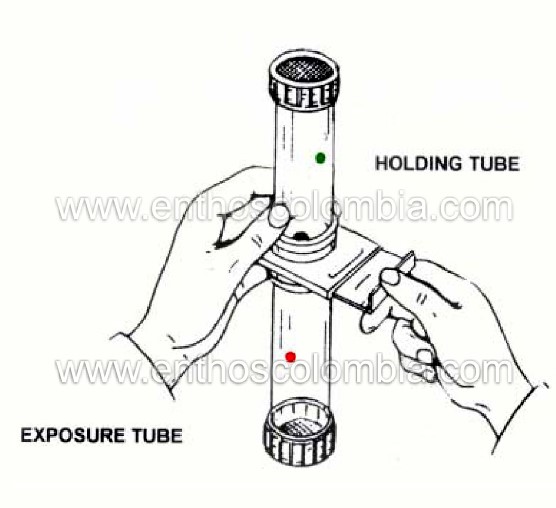 HOLDING TUBE

www.enthoscolombia.com

www.enthoscolombia.com

EXPOSURE TUBE